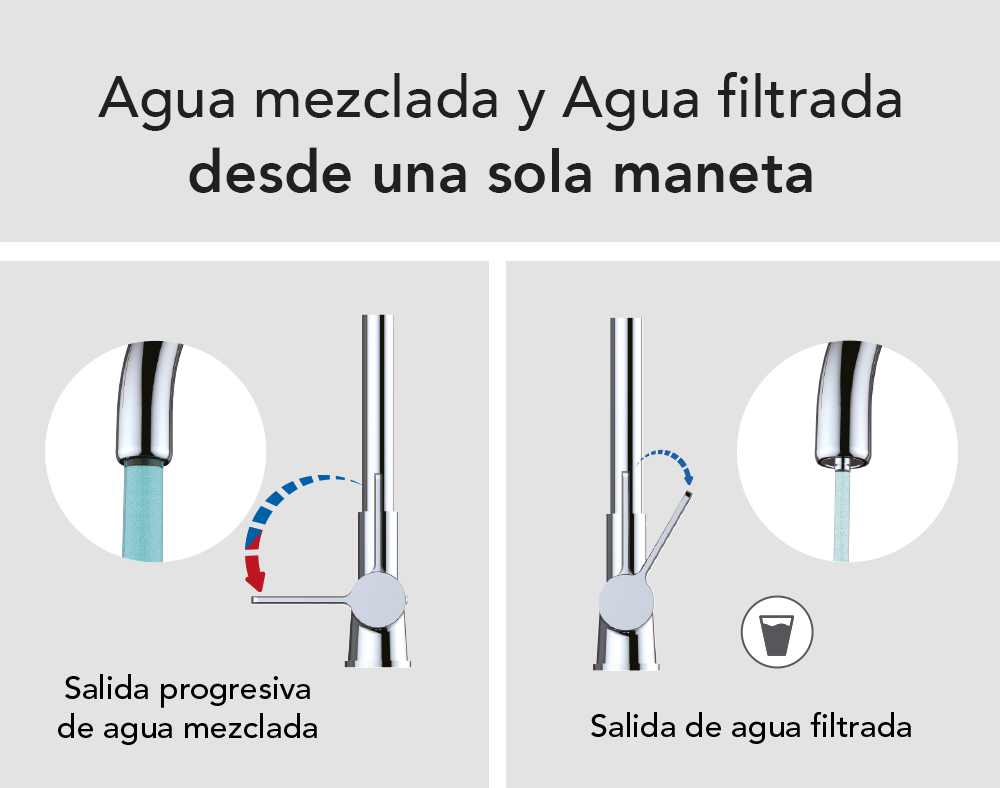 Agua mezclada y Agua filtrada
desde una sola maneta

Salida progresiva de agua mezclada

Salida de agua filtrada